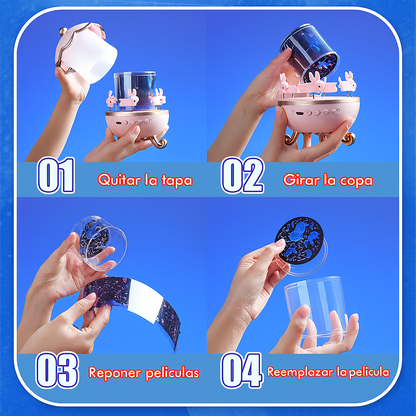 01 Quitar la tapa

02 Girar la copa

03 Reponer peliculas

04 Reemplazar la pelicula